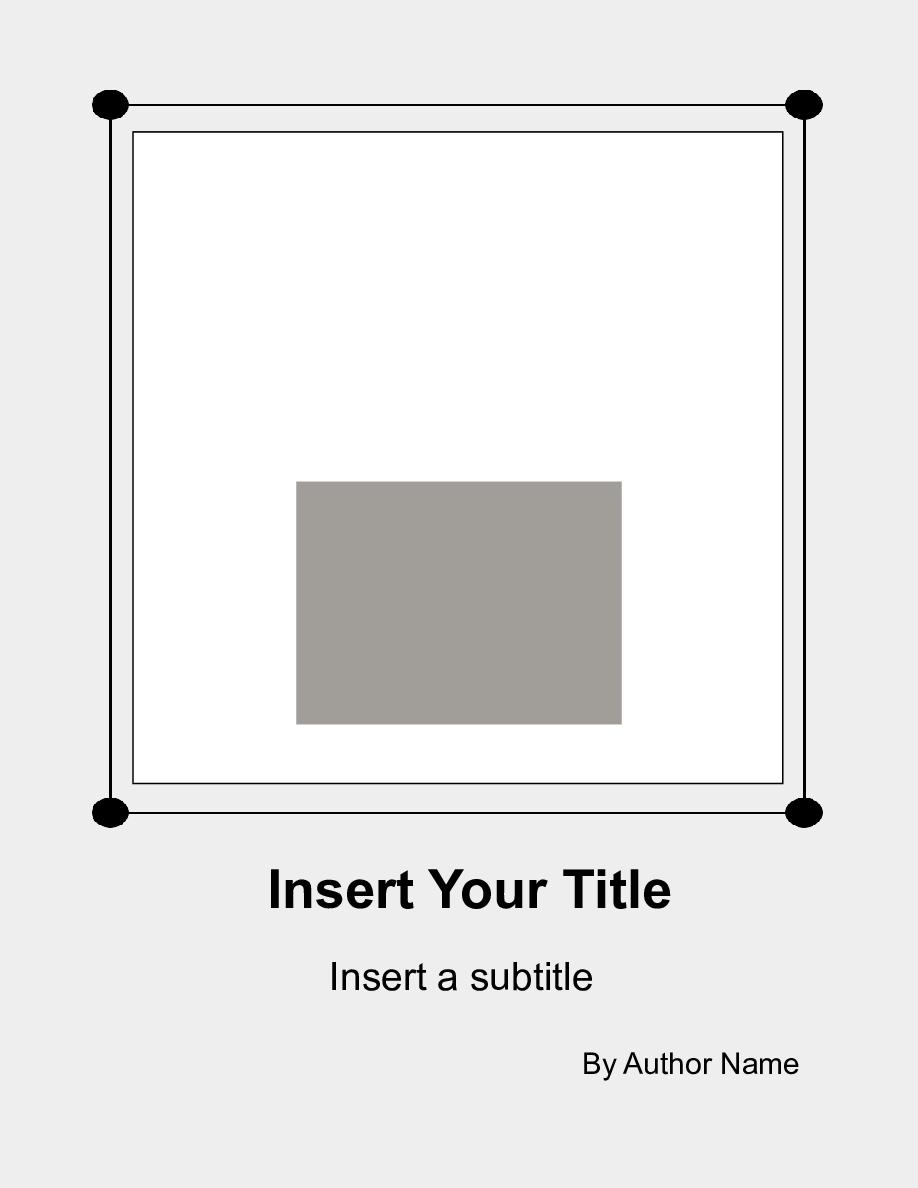 Insert Your Title

Insert a subtitle

By Author Name