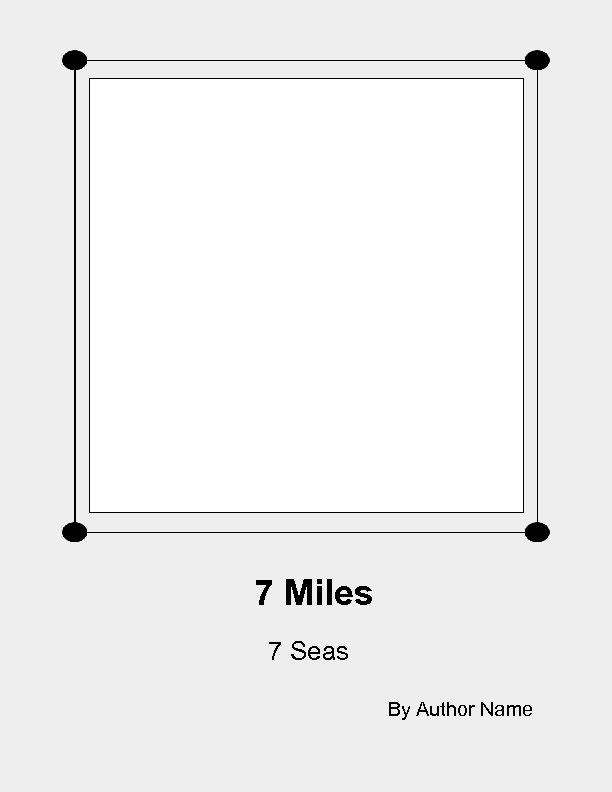 7 Miles

7 Seas

By Author Name