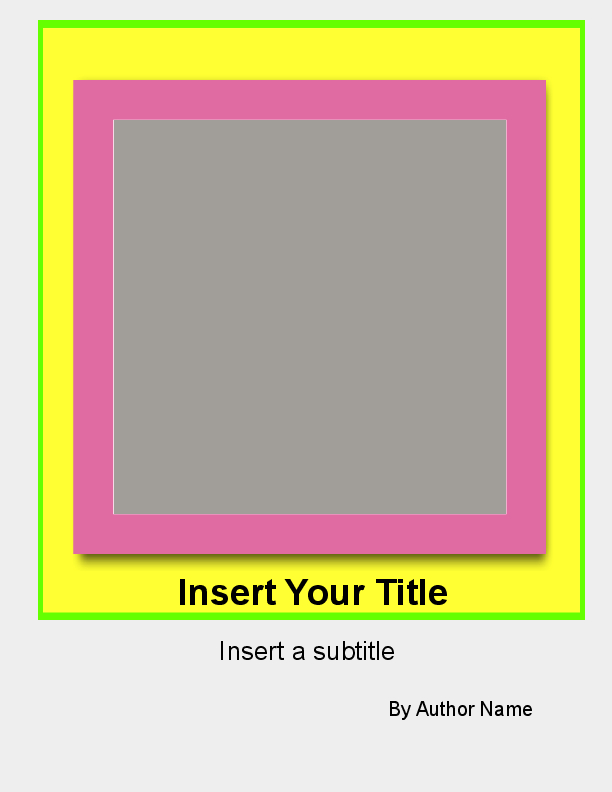 Insert Your Title

Insert a subtitle

By Author Name