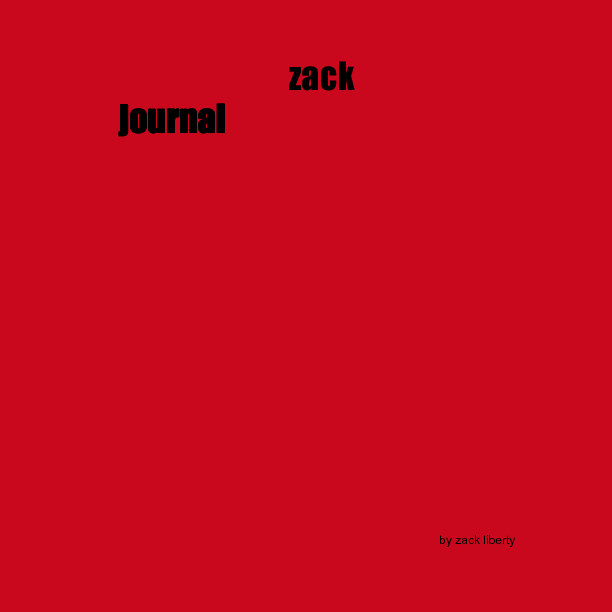 zack
journal

by zack liberty