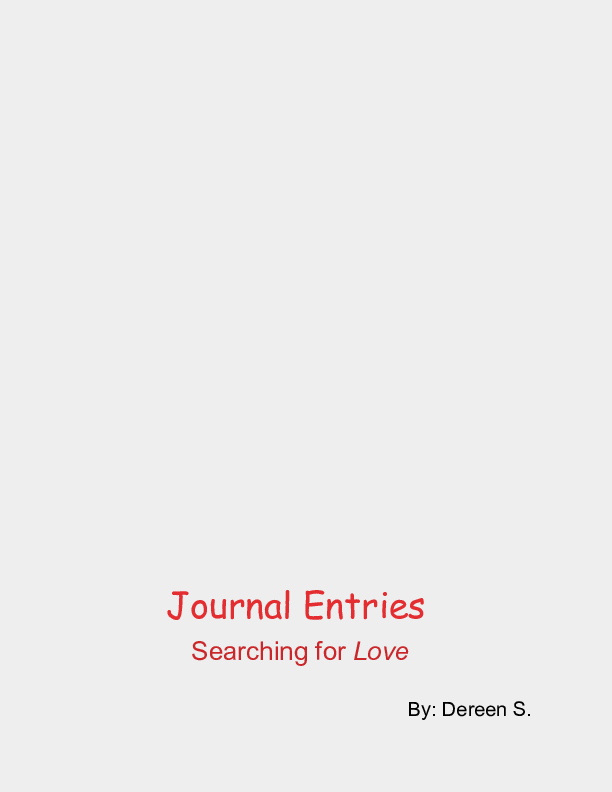 Journal Entries

Searching for Love

By: Dereen S.