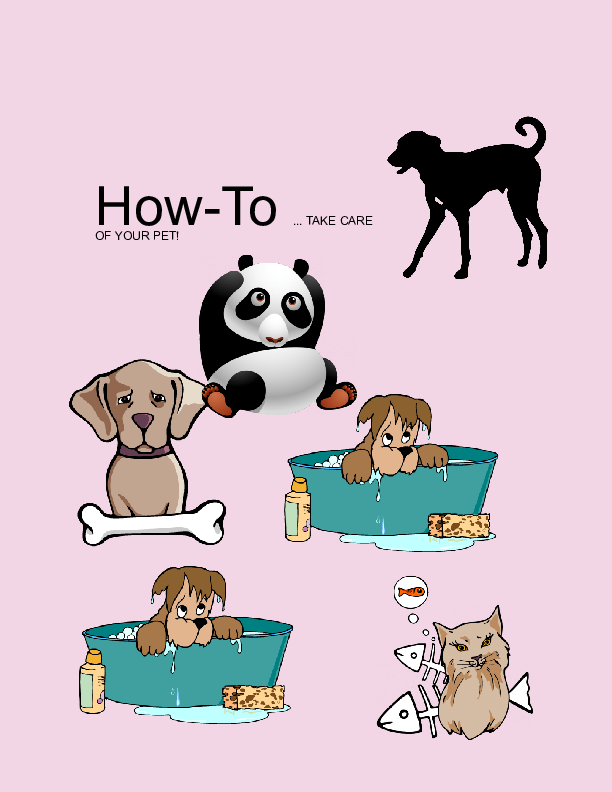 How-To ... TAKE CARE OF YOUR PET!