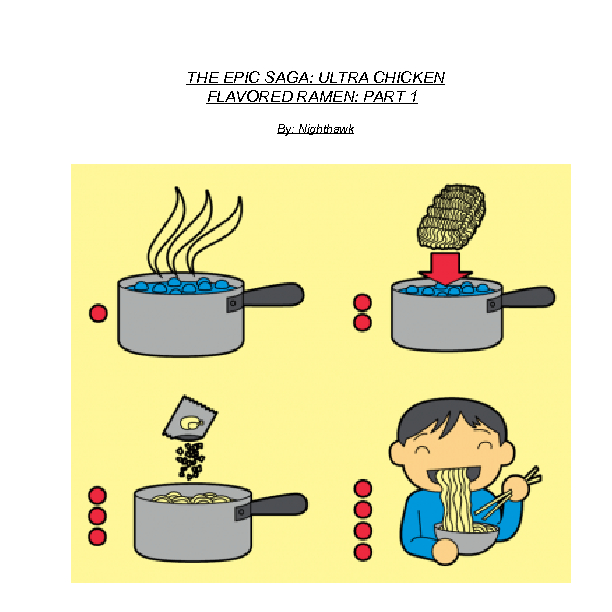 THE EPIC SAGA: ULTRA CHICKEN FLAVORED RAMEN: PART 1

By: Nighthawk