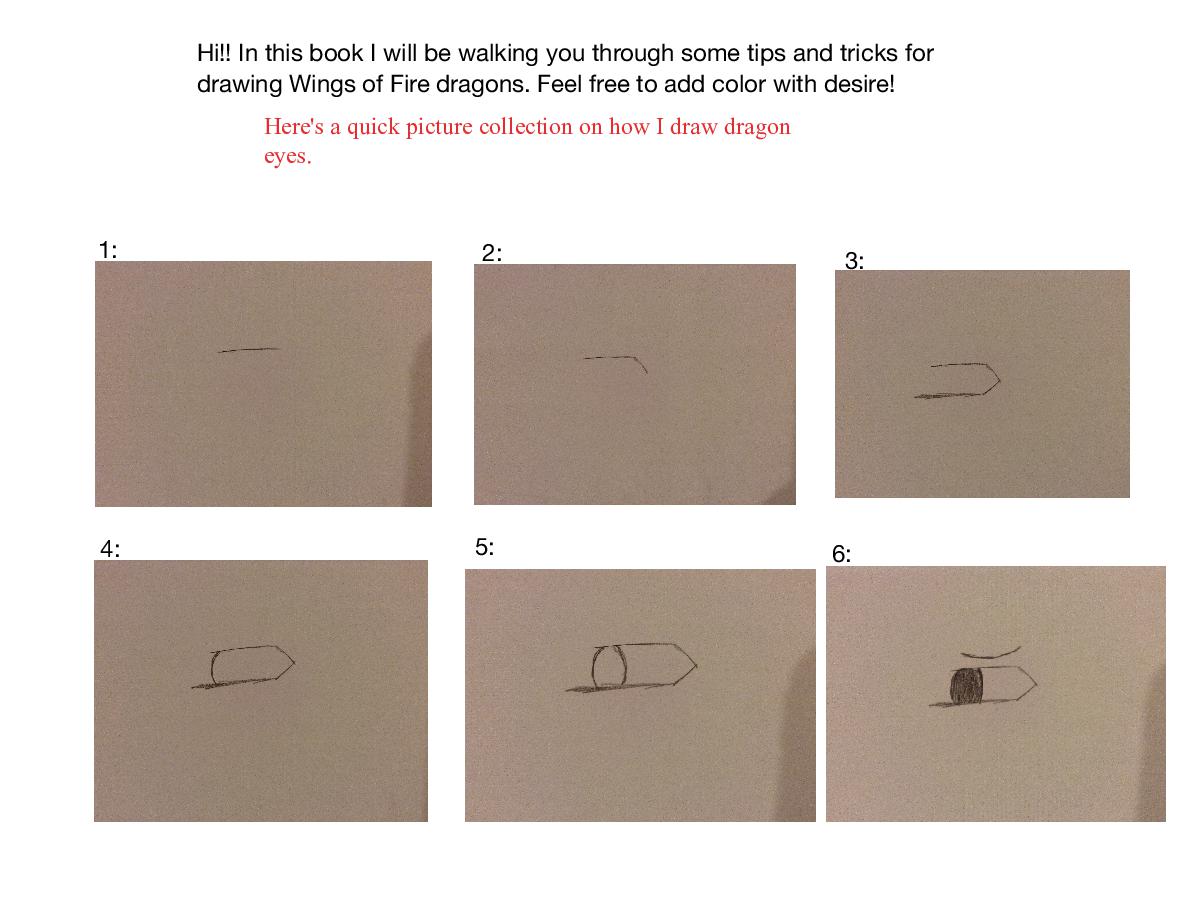 Hi!! In this book I will be walking you through some tips and tricks for drawing Wings of Fire dragons. Feel free to add color with desire!

Here's a quick picture collection on how I draw dragon eyes.

1:

2:

3:

4:

5:

6: